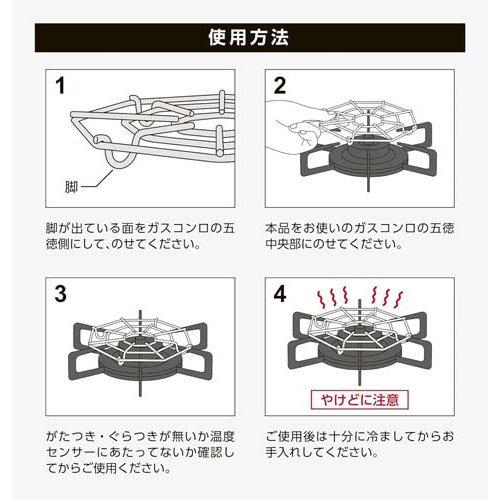 使用方法

1

脚

脚が出ている面をガスコンロの五徳側にして、のせてください。

2

本品をお使いのガスコンロの五徳中央部にのせてください。

3

がたつき・ぐらつきが無いか温度センサーにあたってないか確認してからご使用ください。

4

やけどに注意

ご使用後は十分に冷ましてからお手入れしてください。