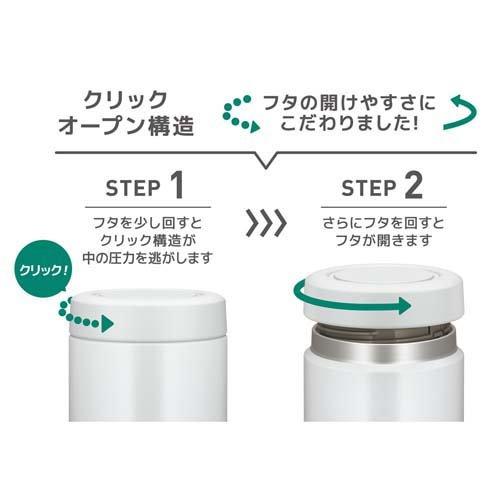 クリック
オープン構造

フタの開けやすさに
こだわりました!

STEP 1

フタを少し回すと
クリック構造が
中の圧力を逃がします

クリック!

STEP 2

さらにフタを回すと
フタが開きます