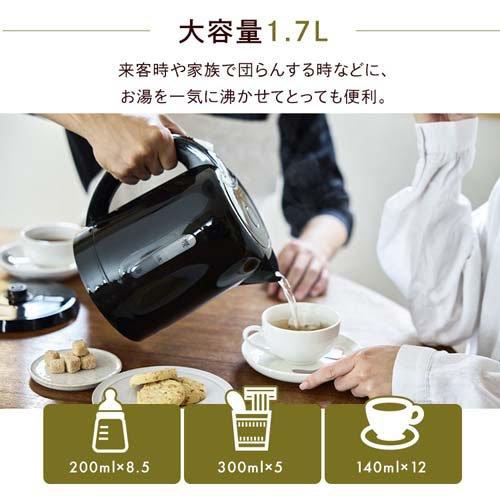 大容量1.7L

来客時や家族で団らんする時などに、
お湯を一気に沸かせてとっても便利。

200ml×8.5

300ml×5

140ml×12