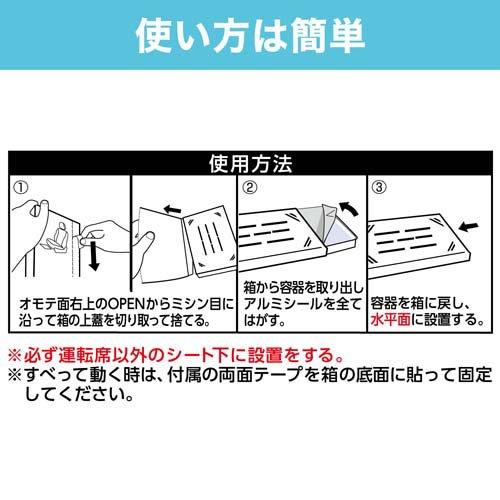 使い方は簡単

使用方法

①

オモテ面右上のOPENからミシン目に沿って箱の上蓋を切り取って捨てる。

②

箱から容器を取り出しアルミシールを全てはがす。

③

容器を箱に戻し、水平面に設置する。

※必ず運転席以外のシート下に設置をする。
※すべって動く時は、付属の両面テープを箱の底面に貼って固定してください。