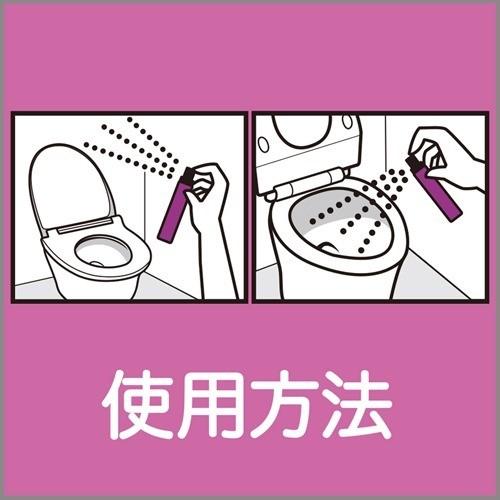 使用方法