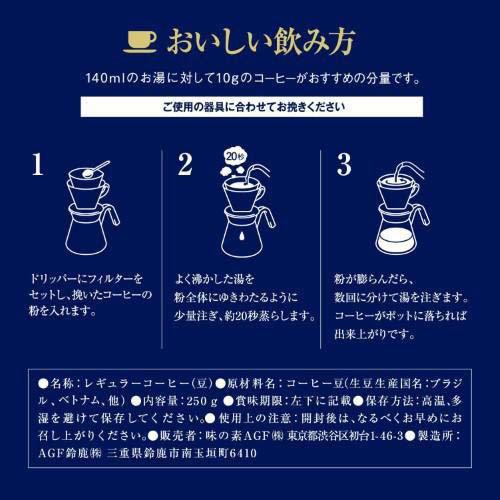 おいしい飲み方

140mlのお湯に対して10gのコーヒーがおすすめの分量です。

ご使用の器具に合わせてお挽きください

1

ドリッパーにフィルターをセットし、挽いたコーヒーの粉を入れます。

2

20秒

よく沸かした湯を粉全体にゆきわたるように少量注ぎ、約20秒蒸らします。

3

粉が膨らんだら、数回に分けて湯を注ぎます。コーヒーがポットに落ちれば出来上がりです。

●名称：レギュラーコーヒー（豆）●原材料名：コーヒー豆（生豆生産国名：ブラジル、ベトナム、他）●内容量：250g ●賞味期限：左下に記載●保存方法：高温、多湿を避けて保存してください。●使用上の注意：開封後は、なるべくお早めにお召し上がりください。●販売者：味の素AGF㈱ 東京都渋谷区初台1-46-3●製造所：AGF鈴鹿㈱ 三重県鈴鹿市南玉垣町6410