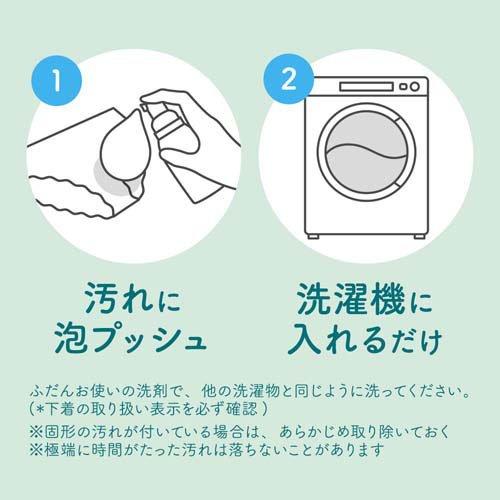 1

汚れに
泡プッシュ

2

洗濯機に
入れるだけ

ふだんお使いの洗剤で、他の洗濯物と同じように洗ってください。
(*下着の取り扱い表示を必ず確認)
※固形の汚れが付いている場合は、あらかじめ取り除いておく
※極端に時間がたった汚れは落ちないことがあります