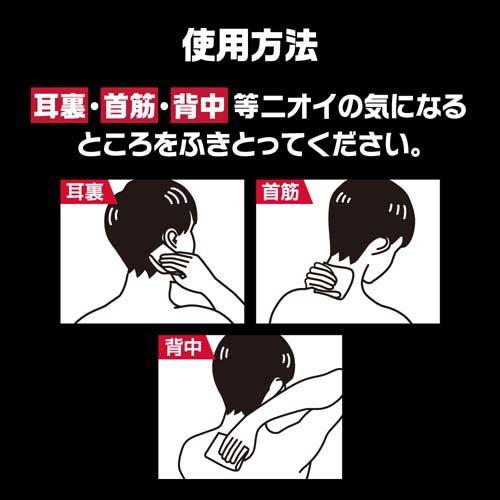 使用方法

耳裏・首筋・背中 等ニオイの気になるところをふきとってください。

耳裏

首筋

背中