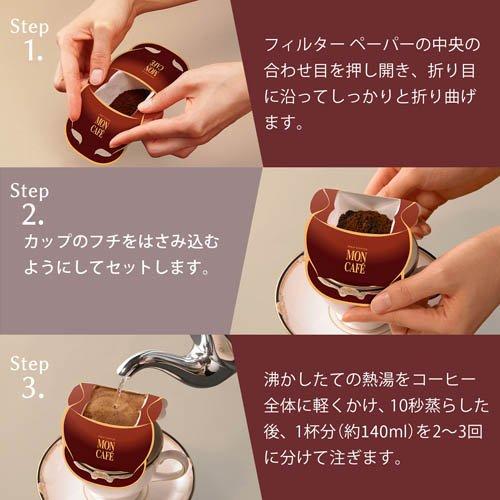 Step
1.

MON CAFÉ

MON CAFÉ

フィルター ペーパーの中央の合わせ目を押し開き、折り目に沿ってしっかりと折り曲げます。

Step
2.

カップのフチをはさみ込むようにしてセットします。

MON CAFÉ

Step
3.

MON CAFÉ

沸かしたての熱湯をコーヒー全体に軽くかけ、10秒蒸らした後、1杯分（約140ml）を2〜3回に分けて注ぎます。