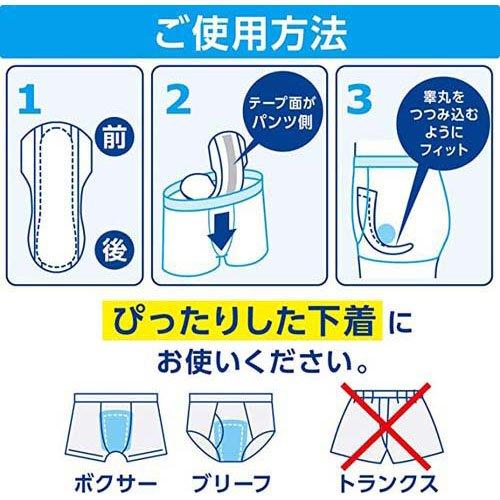 ご使用方法

1
前
後

2
テープ面が パンツ側

3
睾丸を つつみ込む ように フィット

ぴったりした下着 に お使いください。

ボクサー
ブリーフ
トランクス