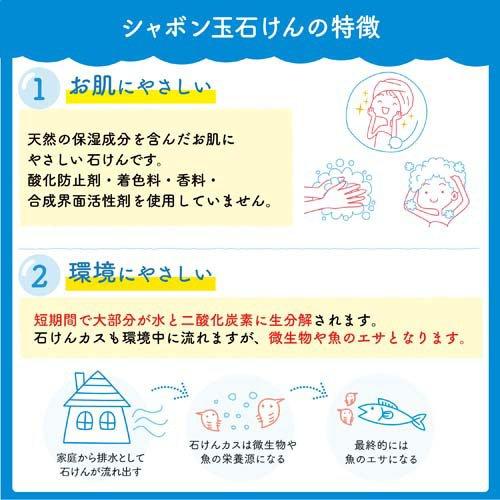 シャボン玉石けんの特徴

1 お肌にやさしい

天然の保湿成分を含んだお肌にやさしい石けんです。
酸化防止剤・着色料・香料・合成界面活性剤を使用していません。

2 環境にやさしい

短期間で大部分が水と二酸化炭素に生分解されます。
石けんカスも環境中に流れますが、微生物や魚のエサとなります。

家庭から排水として石けんが流れ出す

石けんカスは微生物や魚の栄養源になる

最終的には魚のエサになる