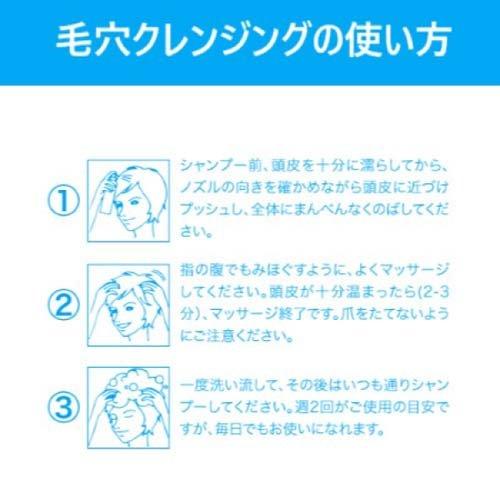 毛穴クレンジングの使い方

①

シャンプー前、頭皮を十分に濡らしてから、ノズルの向きを確かめながら頭皮に近づけプッシュし、全体にまんべんなくのばしてください。

②

指の腹でもみほぐすように、よくマッサージしてください。頭皮が十分温まったら(2-3分)、マッサージ終了です。爪をたてないようにご注意ください。

③

一度洗い流して、その後はいつも通りシャンプーしてください。週2回がご使用の目安ですが、毎日でもお使いになれます。