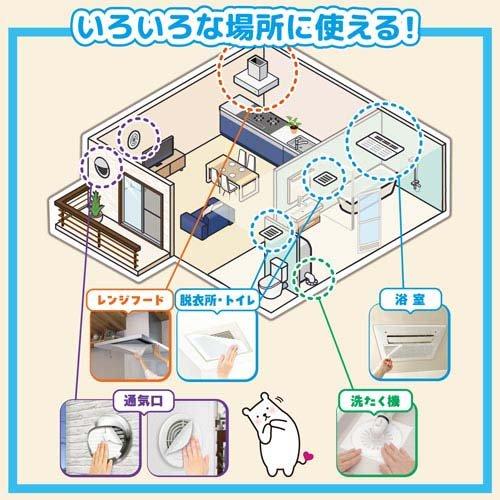 いろいろな場所に使える!

レンジフード

脱衣所・トイレ

浴室

通気口

洗たく機