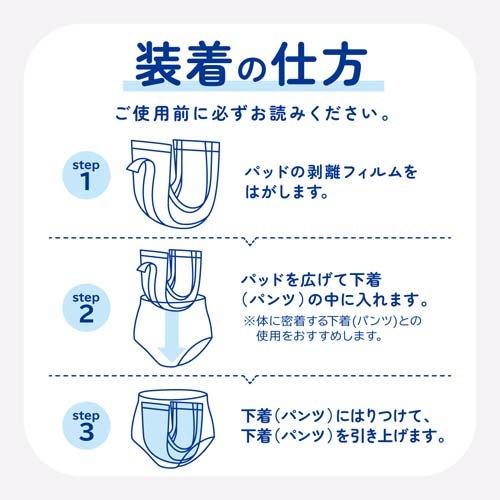 装着の仕方

ご使用前に必ずお読みください。

step
1

パッドの剥離フィルムをはがします。

step
2

パッドを広げて下着（パンツ）の中に入れます。
※体に密着する下着(パンツ)との使用をおすすめします。

step
3

下着（パンツ）にはりつけて、下着（パンツ）を引き上げます。