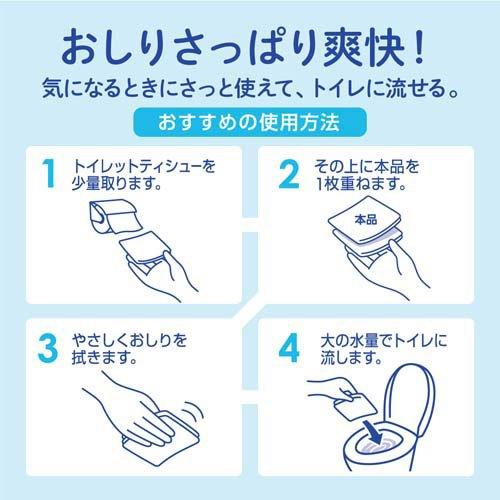 おしりさっぱり爽快！
気になるときにさっと使えて、トイレに流せる。

おすすめの使用方法

1 トイレットティシューを少量取ります。

2 その上に本品を1枚重ねます。

本品

3 やさしくおしりを拭きます。

4 大の水量でトイレに流します。