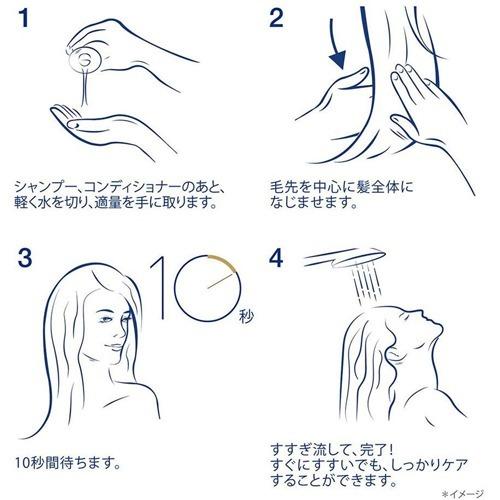 1

シャンプー、コンディショナーのあと、軽く水を切り、適量を手に取ります。

2

毛先を中心に髪全体になじませます。

3

10秒

10秒間待ちます。

4

すすぎ流して、完了!
すぐにすすいでも、しっかりケアすることができます。

*イメージ