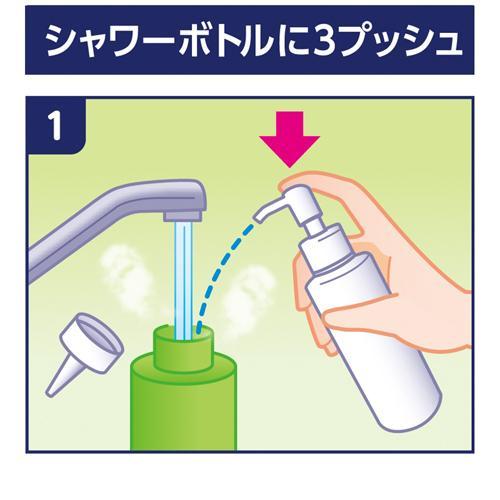 シャワーボトルに3プッシュ

1