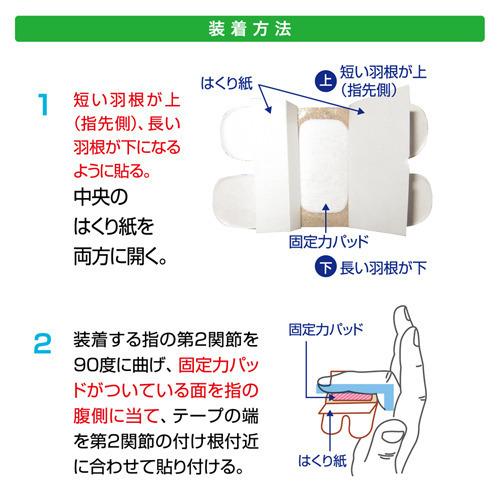 装着方法

1 短い羽根が上（指先側）、長い羽根が下になるように貼る。中央のはくり紙を両方に開く。

はくり紙

上 短い羽根が上（指先側）

固定力パッド

下 長い羽根が下

2 装着する指の第2関節を90度に曲げ、固定力パッドがついている面を指の腹側に当て、テープの端を第2関節の付け根付近に合わせて貼り付ける。

固定力パッド

はくり紙