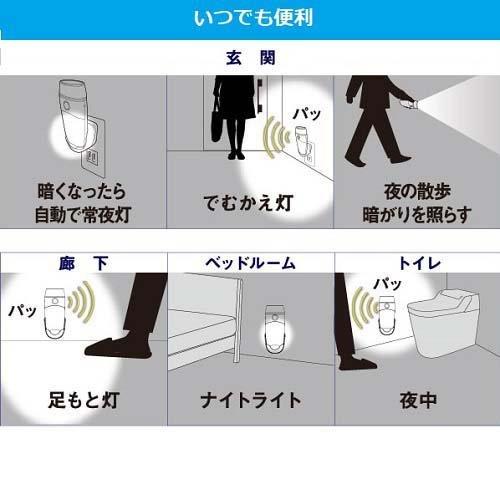 いつでも便利

玄　関

暗くなったら
自動で常夜灯

パッ

でむかえ灯

夜の散歩
暗がりを照らす

廊　下

パッ

足もと灯

ベッドルーム

ナイトライト

トイレ

パッ

夜中