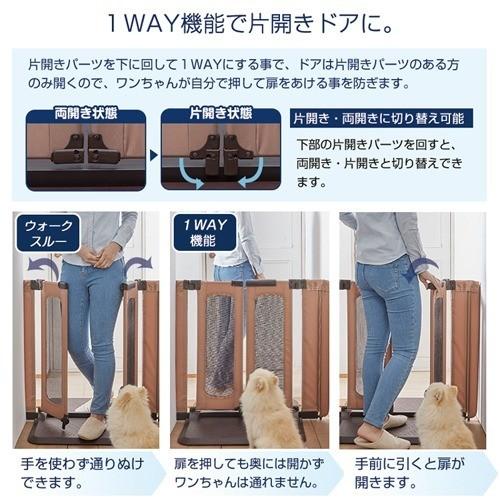 1WAY機能で片開きドアに。

片開きパーツを下に回して1WAYにする事で、ドアは片開きパーツのある方のみ開くので、ワンちゃんが自分で押して扉をあける事を防ぎます。

両開き状態

片開き状態

片開き・両開きに切り替え可能

下部の片開きパーツを回すと、両開き・片開きと切り替えできます。

ウォークスルー

1WAY機能

手を使わず通りぬけできます。

扉を押しても奥には開かずワンちゃんは通れません。

手前に引くと扉が開きます。