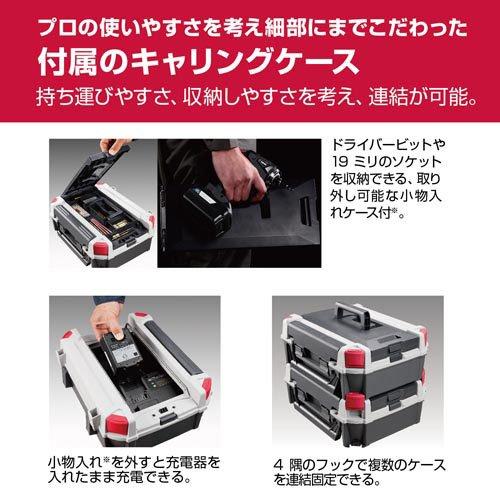 プロの使いやすさを考え細部にまでこだわった
付属のキャリングケース
持ち運びやすさ、収納しやすさを考え、連結が可能。

ドライバービットや19 ミリのソケットを収納できる、取り外し可能な小物入れケース付※。

小物入れ※を外すと充電器を入れたまま充電できる。

4 隅のフックで複数のケースを連結固定できる。