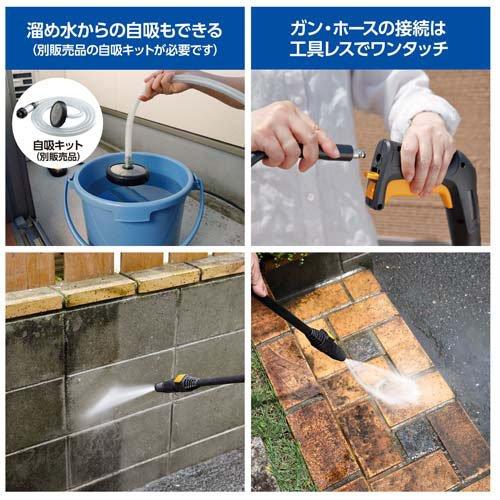 溜め水からの自吸もできる
（別販売品の自吸キットが必要です）

自吸キット
（別販売品）

ガン・ホースの接続は
工具レスでワンタッチ