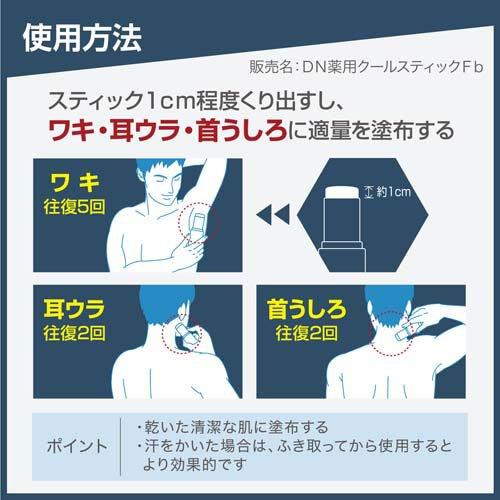 使用方法

販売名：DN薬用クールスティックFb

スティック1cm程度くり出すし、
ワキ・耳ウラ・首うしろに適量を塗布する

ワキ
往復5回

約1cm

耳ウラ
往復2回

首うしろ
往復2回

ポイント

・乾いた清潔な肌に塗布する
・汗をかいた場合は、ふき取ってから使用するとより効果的です