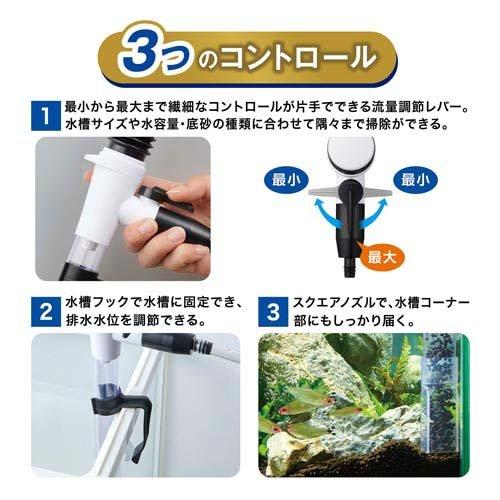 3つのコントロール

1 最小から最大まで繊細なコントロールが片手でできる流量調節レバー。水槽サイズや水容量・底砂の種類に合わせて隅々まで掃除ができる。

最小
最小
最大

2 水槽フックで水槽に固定でき、排水水位を調節できる。

3 スクエアノズルで、水槽コーナー部にもしっかり届く。