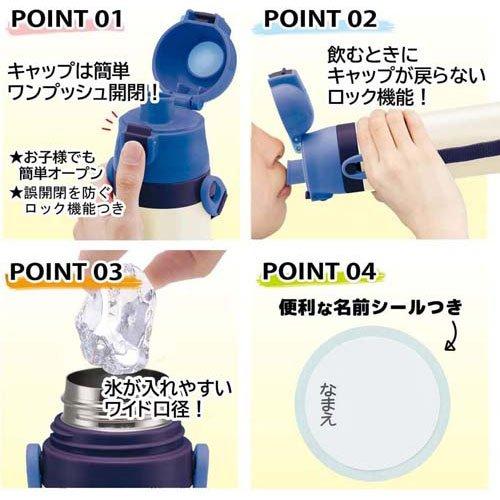 POINT 01

キャップは簡単
ワンプッシュ開閉！

★お子様でも
簡単オープン
★誤開閉を防ぐ
ロック機能つき

POINT 02

飲むときに
キャップが戻らない
ロック機能！

POINT 03

氷が入れやすい
ワイド口径！

POINT 04

便利な名前シールつき

なまえ