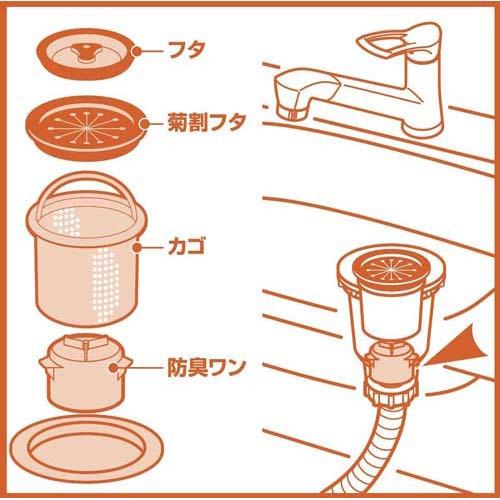 フタ

菊割フタ

カゴ

防臭ワン