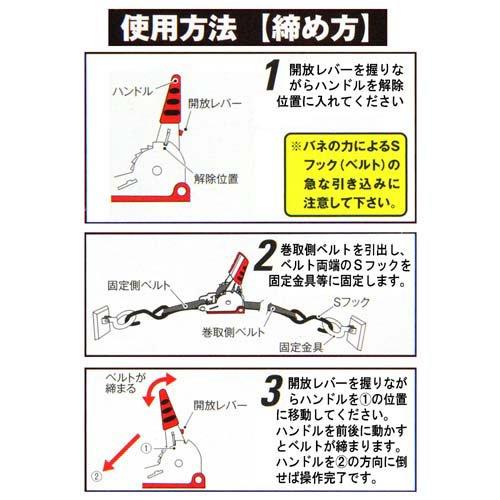 使用方法【締め方】

ハンドル
開放レバー
解除位置

1 開放レバーを握りながらハンドルを解除位置に入れてください

※バネの力によるSフック（ベルト）の急な引き込みに注意して下さい。

2 巻取側ベルトを引出し、ベルト両端のSフックを固定金具等に固定します。

固定側ベルト
Sフック
巻取側ベルト
固定金具

ベルトが締まる
開放レバー
①
②

3 開放レバーを握りながらハンドルを①の位置に移動してください。ハンドルを前後に動かすとベルトが締まります。ハンドルを②の方向に倒せば操作完了です。