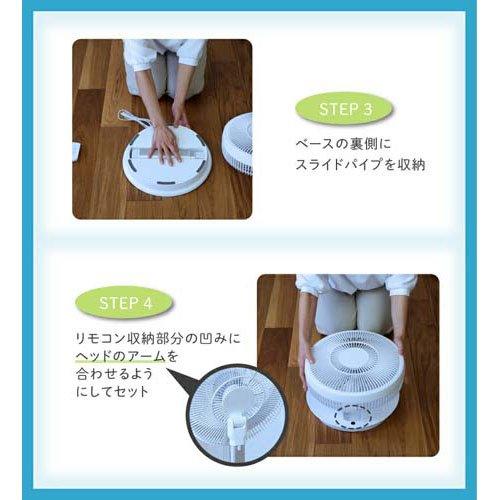 STEP 3

ベースの裏側に
スライドパイプを収納

STEP 4

リモコン収納部分の凹みに
ヘッドのアームを
合わせるよう
にしてセット