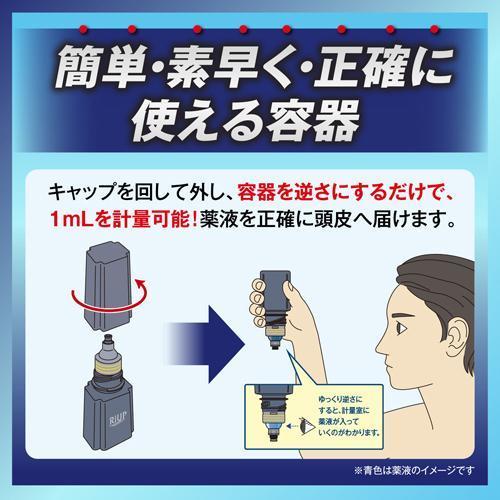 簡単・素早く・正確に使える容器

キャップを回して外し、容器を逆さにするだけで、1mLを計量可能！薬液を正確に頭皮へ届けます。

RiUP

ゆっくり逆さにすると、計量室に薬液が入っていくのがわかります。

※青色は薬液のイメージです