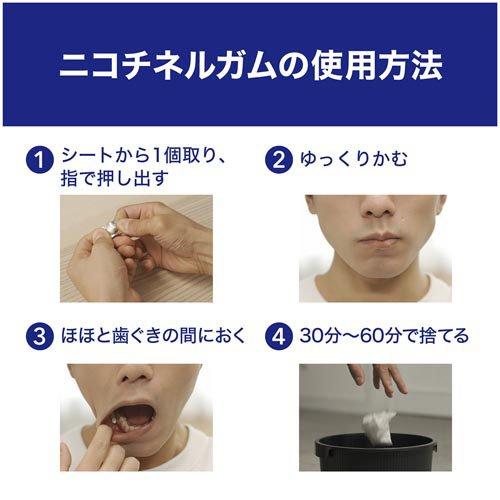 ニコチネルガムの使用方法

1 シートから1個取り、指で押し出す

2 ゆっくりかむ

3 ほほと歯ぐきの間におく

4 30分〜60分で捨てる