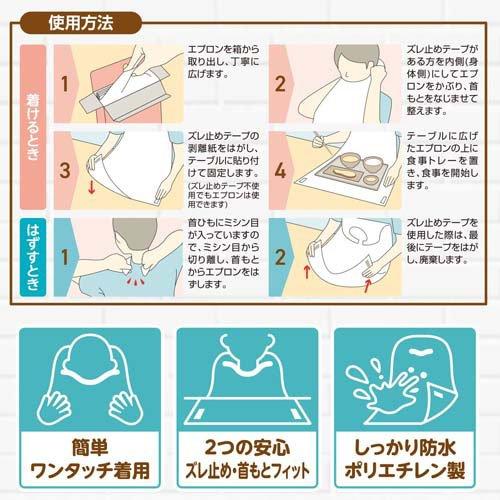 使用方法

着けるとき

1
エプロンを箱から取り出し、丁寧に広げます。

2
ズレ止めテープがある方を内側(身体側)にしてエプロンをかぶり、首もとをなじませて整えます。

3
ズレ止めテープの剥離紙をはがし、テーブルに貼り付けて固定します。
(ズレ止めテープ不使用でもエプロンは使用できます)

4
テーブルに広げたエプロンの上に食事トレーを置き、食事を開始します。

はずすとき

1
首ひもにミシン目が入っていますので、ミシン目から切り離し、首もとからエプロンをはずします。

2
ズレ止めテープを使用した際は、最後にテープをはがし、廃棄します。

簡単
ワンタッチ着用

2つの安心
ズレ止め・首もとフィット

しっかり防水
ポリエチレン製