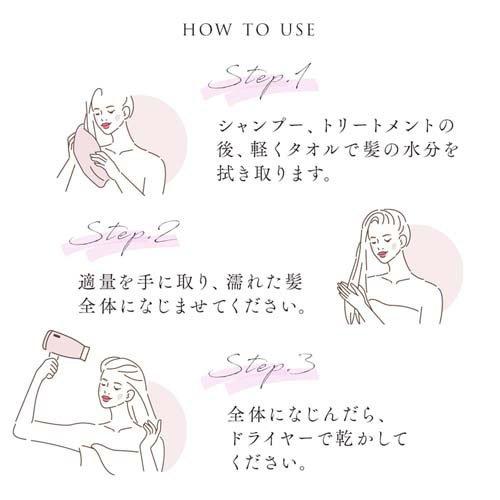 HOW TO USE

Step.1

シャンプー、トリートメントの後、軽くタオルで髪の水分を拭き取ります。

Step.2

適量を手に取り、濡れた髪全体になじませてください。

Step.3

全体になじんだら、ドライヤーで乾かしてください。