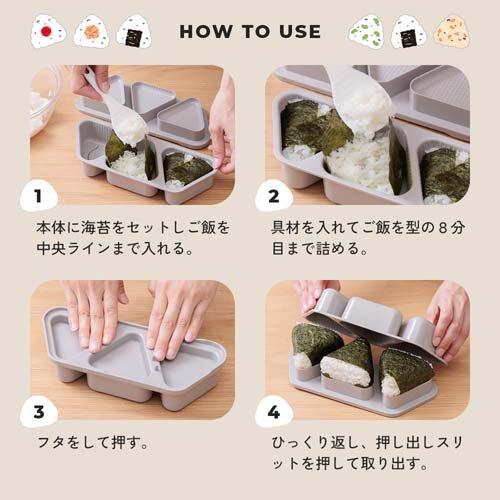 HOW TO USE

1

本体に海苔をセットしご飯を中央ラインまで入れる。

2

具材を入れてご飯を型の８分目まで詰める。

3

フタをして押す。

4

ひっくり返し、押し出しスリットを押して取り出す。