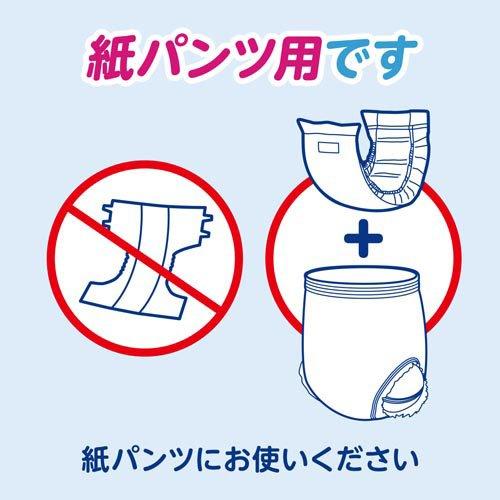 紙パンツ用です

紙パンツにお使いください