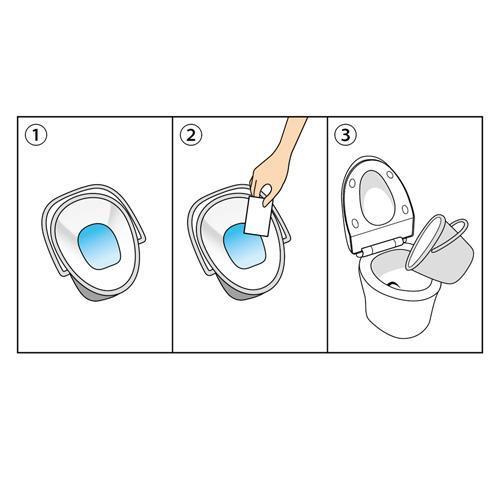 1

2

3