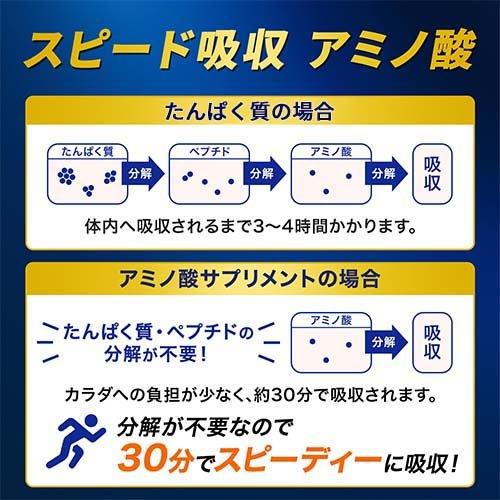 スピード吸収 アミノ酸

たんぱく質の場合

たんぱく質 分解 ペプチド 分解 アミノ酸 分解 吸収

体内へ吸収されるまで3〜4時間かかります。

アミノ酸サプリメントの場合

たんぱく質・ペプチドの分解が不要！

アミノ酸 分解 吸収

カラダへの負担が少なく、約30分で吸収されます。

分解が不要なので
30分でスピーディーに吸収！