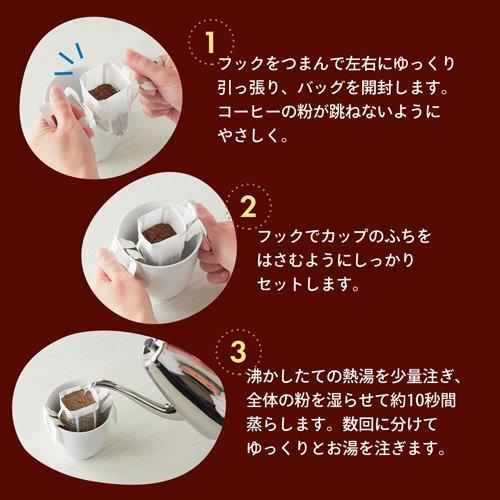 1

フックをつまんで左右にゆっくり引っ張り、バッグを開封します。コーヒーの粉が跳ねないようにやさしく。

2

フックでカップのふちをはさむようにしっかりセットします。

3

沸かしたての熱湯を少量注ぎ、全体の粉を湿らせて約10秒間蒸らします。数回に分けてゆっくりとお湯を注ぎます。