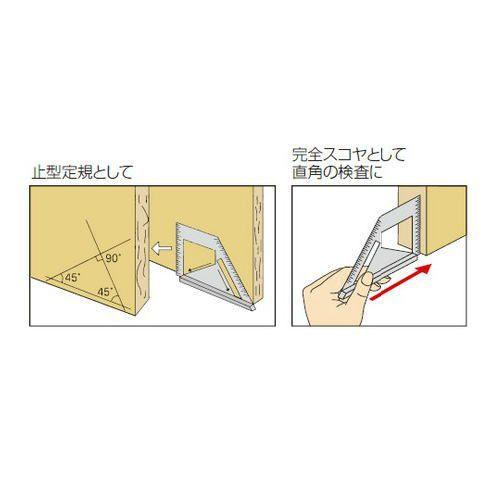 止型定規として

90°

45°

45°

完全スコヤとして
直角の検査に