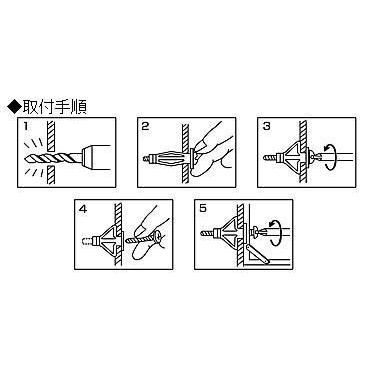 ◆取付手順

1

2

3

4

5