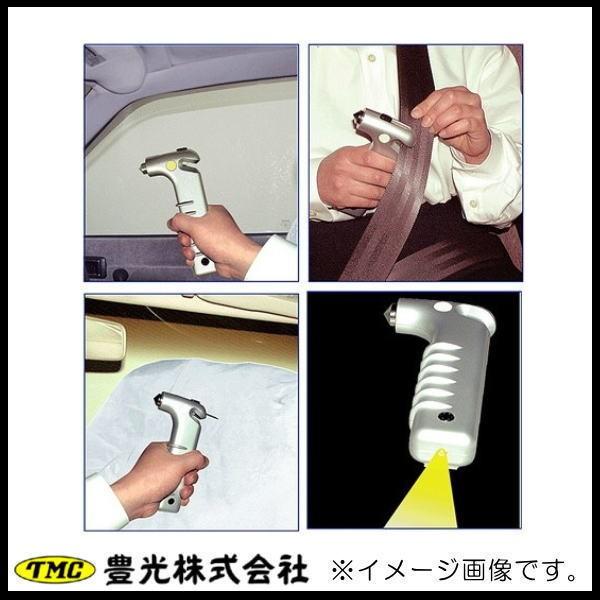 TMC 豊光株式会社 ※イメージ画像です。