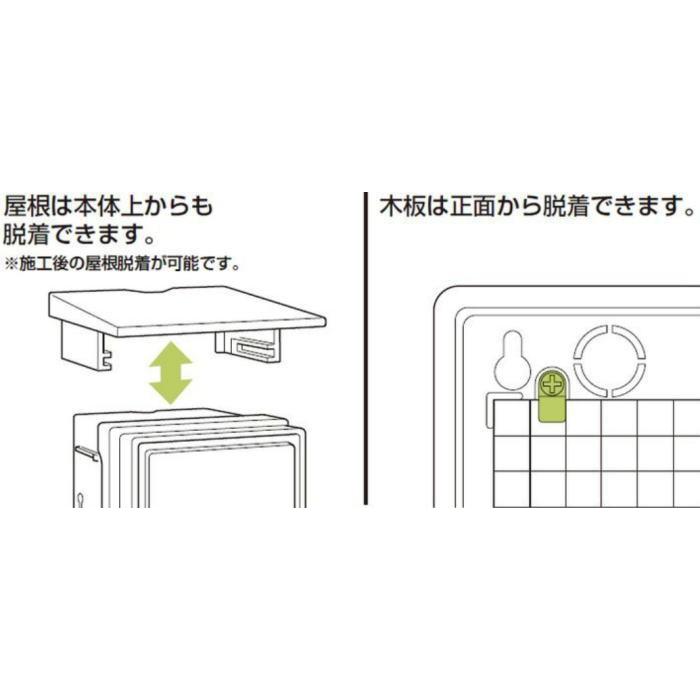 屋根は本体上からも脱着できます。
※施工後の屋根脱着が可能です。

木板は正面から脱着できます。