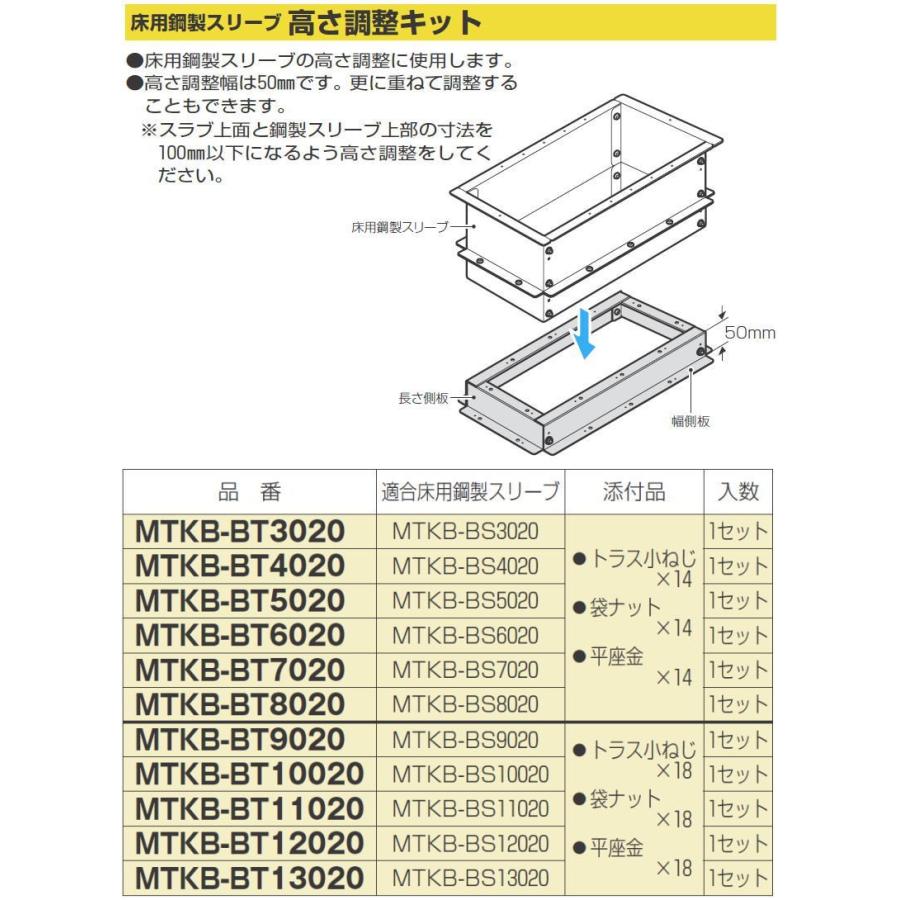 床用鋼製スリーブ 高さ調整キット

●床用鋼製スリーブの高さ調整に使用します。
●高さ調整幅は50㎜です。更に重ねて調整することもできます。
※スラブ上面と鋼製スリーブ上部の寸法を100㎜以下になるよう高さ調整をしてください。

床用鋼製スリーブ
50mm
長さ側板
幅側板

| 品 番 | 適合床用鋼製スリーブ | 添付品 | 入数 |
|---|---|---|---|
| MTKB-BT3020 | MTKB-BS3020 | ●トラス小ねじ ×14 ●袋ナット ×14 ●平座金 ×14 | 1セット |
| MTKB-BT4020 | MTKB-BS4020 | | 1セット |
| MTKB-BT5020 | MTKB-BS5020 | | 1セット |
| MTKB-BT6020 | MTKB-BS6020 | | 1セット |
| MTKB-BT7020 | MTKB-BS7020 | | 1セット |
| MTKB-BT8020 | MTKB-BS8020 | | 1セット |
| MTKB-BT9020 | MTKB-BS9020 | ●トラス小ねじ ×18 ●袋ナット ×18 ●平座金 ×18 | 1セット |
| MTKB-BT10020 | MTKB-BS10020 | | 1セット |
| MTKB-BT11020 | MTKB-BS11020 | | 1セット |
| MTKB-BT12020 | MTKB-BS12020 | | 1セット |
| MTKB-BT13020 | MTKB-BS13020 | | 1セット |