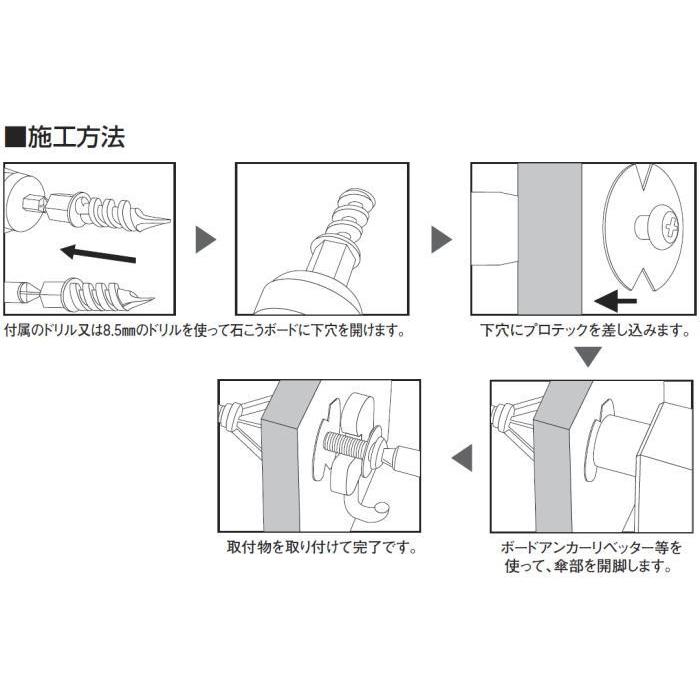 ■施工方法

付属のドリル又は8.5㎜のドリルを使って石こうボードに下穴を開けます。

下穴にプロテックを差し込みます。

ボードアンカーリベッター等を使って、傘部を開脚します。

取付物を取り付けて完了です。