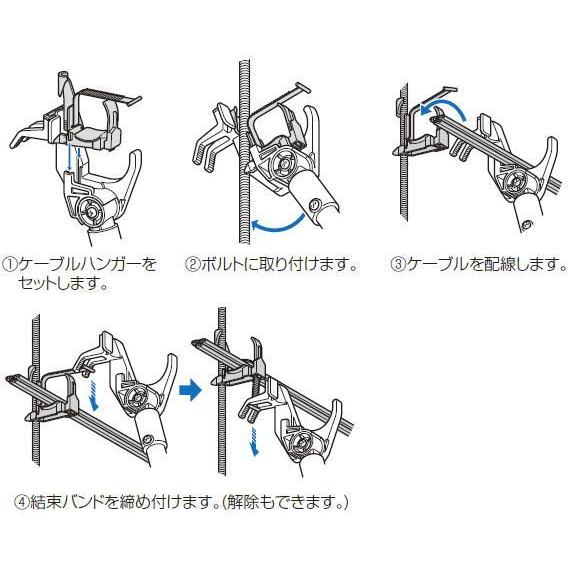 ①ケーブルハンガーをセットします。

②ボルトに取り付けます。

③ケーブルを配線します。

④結束バンドを締め付けます。(解除もできます。)