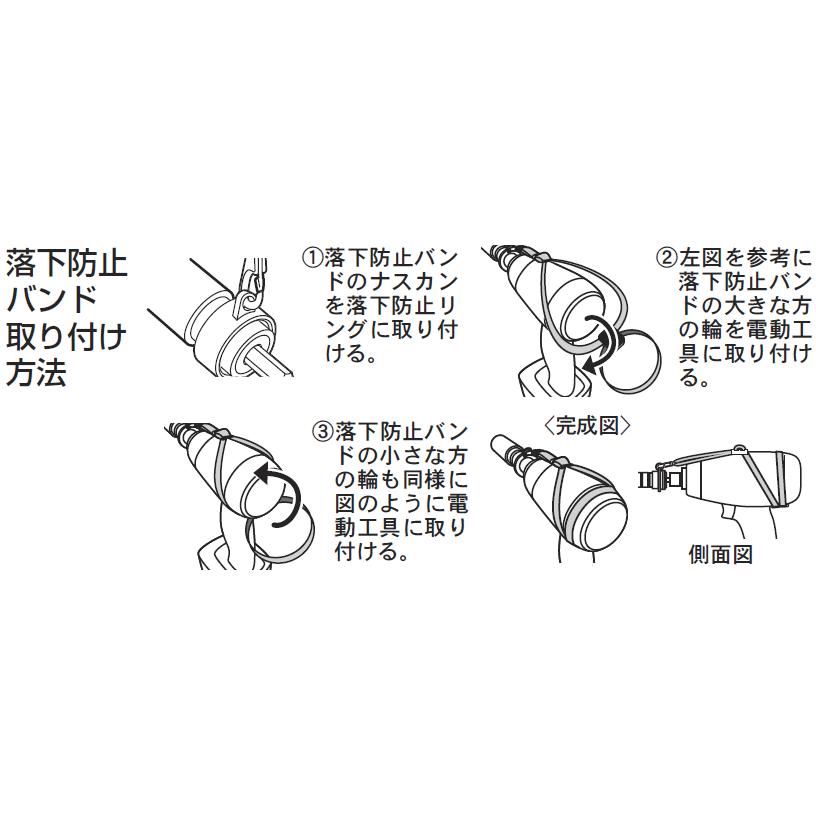 落下防止バンド取り付け方法

①落下防止バンドのナスカンを落下防止リングに取り付ける。

②左図を参考に落下防止バンドの大きな方の輪を電動工具に取り付ける。

③落下防止バンドの小さな方の輪も同様に図のように電動工具に取り付ける。

〈完成図〉

側面図