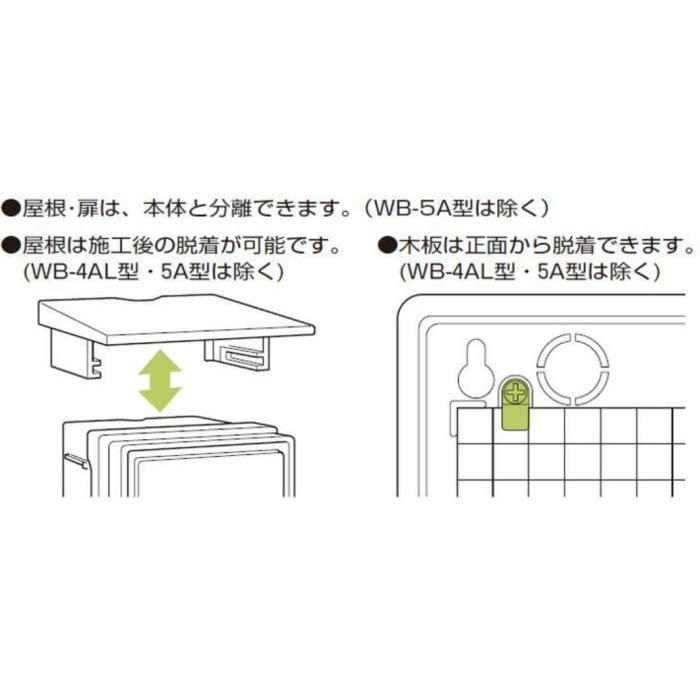 ●屋根·扉は、本体と分離できます。（WB-5A型は除く）

●屋根は施工後の脱着が可能です。
（WB-4AL型・5A型は除く）

●木板は正面から脱着できます。
（WB-4AL型・5A型は除く）