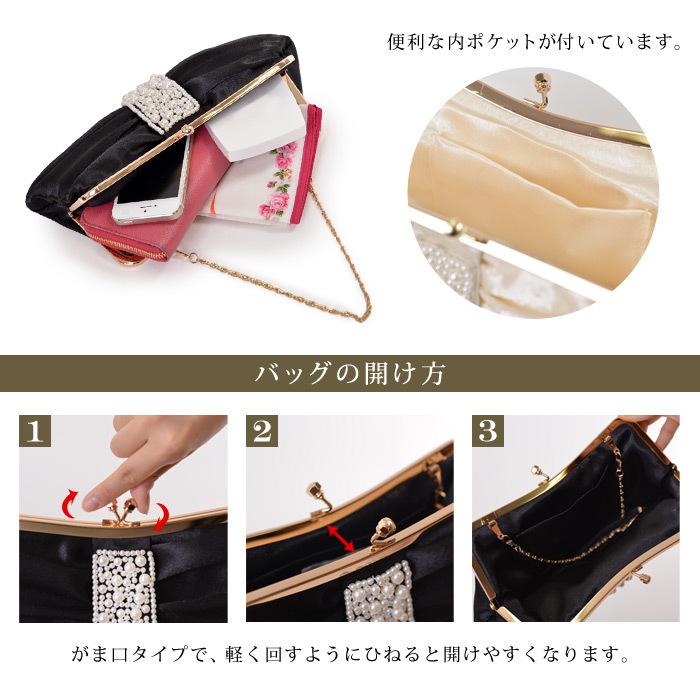 便利な内ポケットが付いています。

バッグの開け方

1

2

3

がま口タイプで、軽く回すようにひねると開けやすくなります。