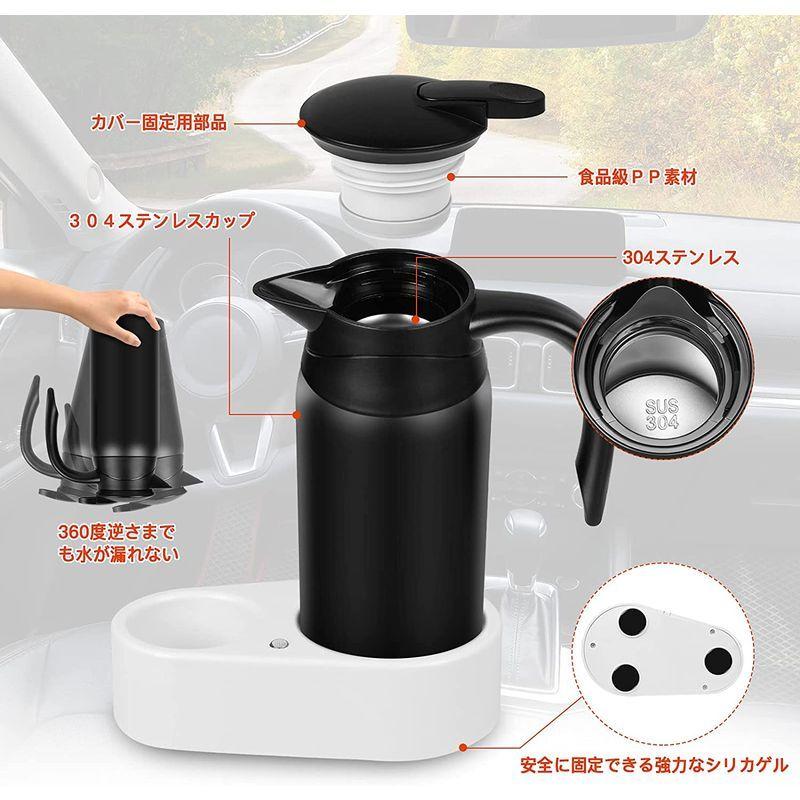 カバー固定用部品

食品級ＰＰ素材

３０４ステンレスカップ

304ステンレス

SUS 304

360度逆さまでも水が漏れない

安全に固定できる強力なシリカゲル