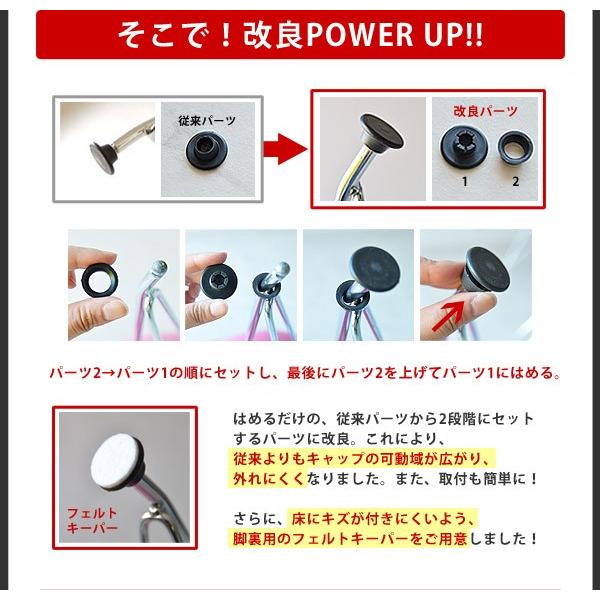 そこで！改良POWER UP!!

従来パーツ

改良パーツ

1

2

パーツ2→パーツ1の順にセットし、最後にパーツ2を上げてパーツ1にはめる。

フェルトキーパー

はめるだけの、従来パーツから2段階にセットするパーツに改良。これにより、従来よりもキャップの可動域が広がり、外れにくくなりました。また、取付も簡単に！

さらに、床にキズが付きにくいよう、脚裏用のフェルトキーパーをご用意しました！