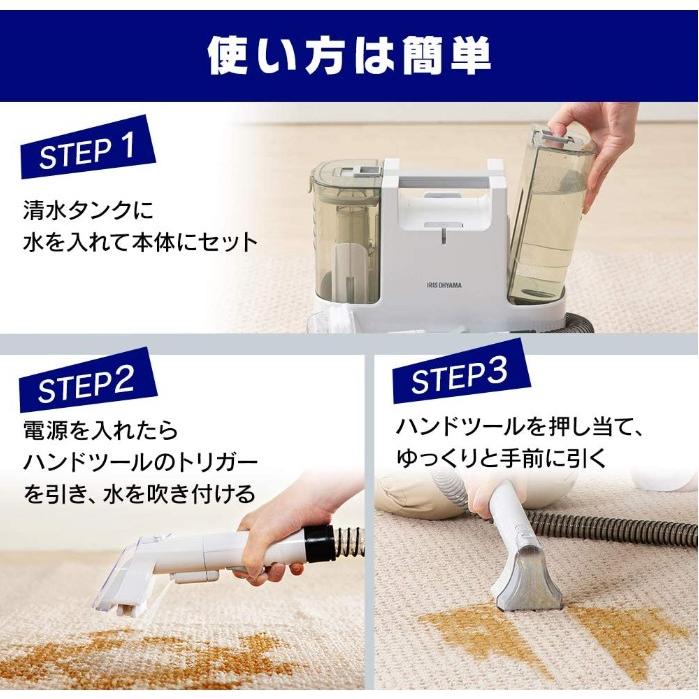 使い方は簡単

STEP 1

清水タンクに
水を入れて本体にセット

IRIS OHYAMA

STEP2

電源を入れたら
ハンドツールのトリガー
を引き、水を吹き付ける

STEP3

ハンドツールを押し当て、
ゆっくりと手前に引く